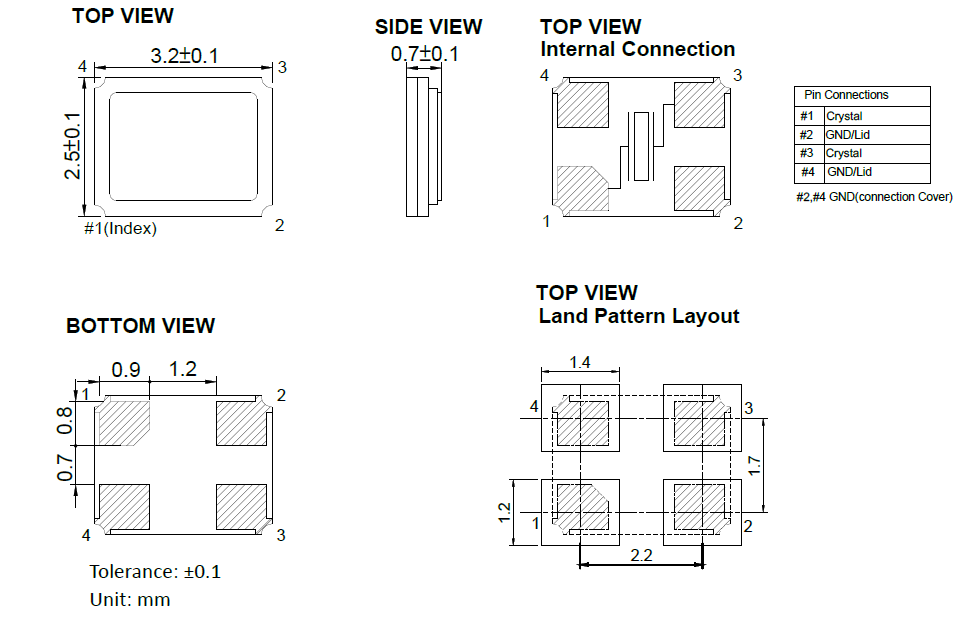 TOP VIEW

3.2±0.1

4 3

2.5±0.1

#1(Index) 2

SIDE VIEW

0.7±0.1

TOP VIEW
Internal Connection

4 3

1 2

| Pin Connections | |
|---|---|
| #1 | Crystal |
| #2 | GND/Lid |
| #3 | Crystal |
| #4 | GND/Lid |

#2,#4 GND(connection Cover)

BOTTOM VIEW

0.9 1.2

1 2

0.8

0.7

4 3

Tolerance: ±0.1
Unit: mm

TOP VIEW
Land Pattern Layout

1.4

4 3

1.7

1.2

1 2

2.2