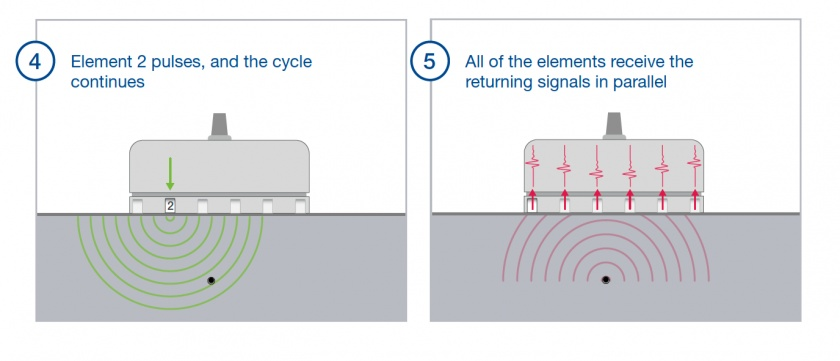 4 Element 2 pulses, and the cycle continues

2

5 All of the elements receive the returning signals in parallel